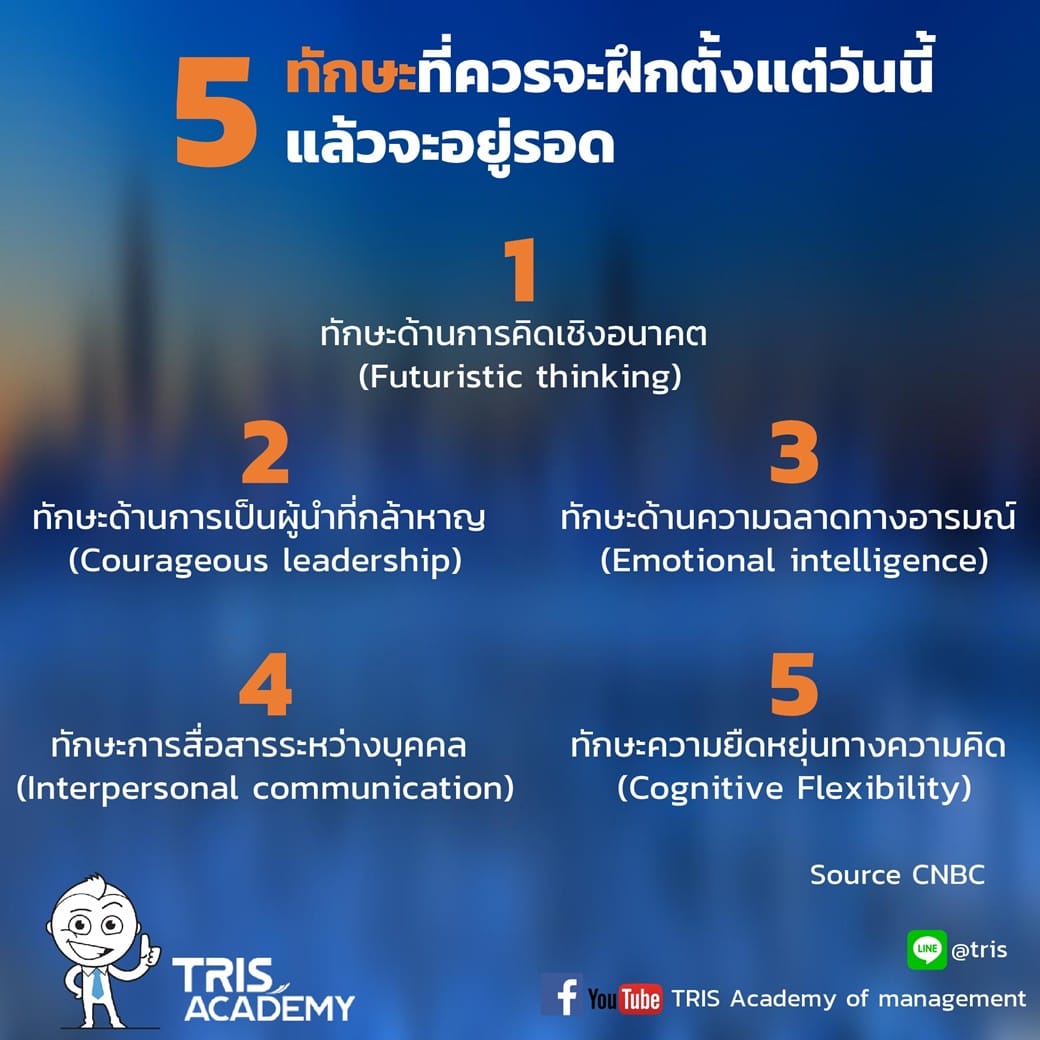 5 ทักษะที่ควรจะฝึกตั้งแต่วันนี้ แล้วจะอยู่รอด

1
ทักษะด้านการคิดเชิงอนาคต
(Futuristic thinking)

2
ทักษะด้านการเป็นผู้นำที่กล้าหาญ
(Courageous leadership)

3
ทักษะด้านความฉลาดทางอารมณ์
(Emotional intelligence)

4
ทักษะการสื่อสารระหว่างบุคคล
(Interpersonal communication)

5
ทักษะความยืดหยุ่นทางความคิด
(Cognitive Flexibility)

Source CNBC

TRIS ACADEMY

LINE @tris

YouTube TRIS Academy of management