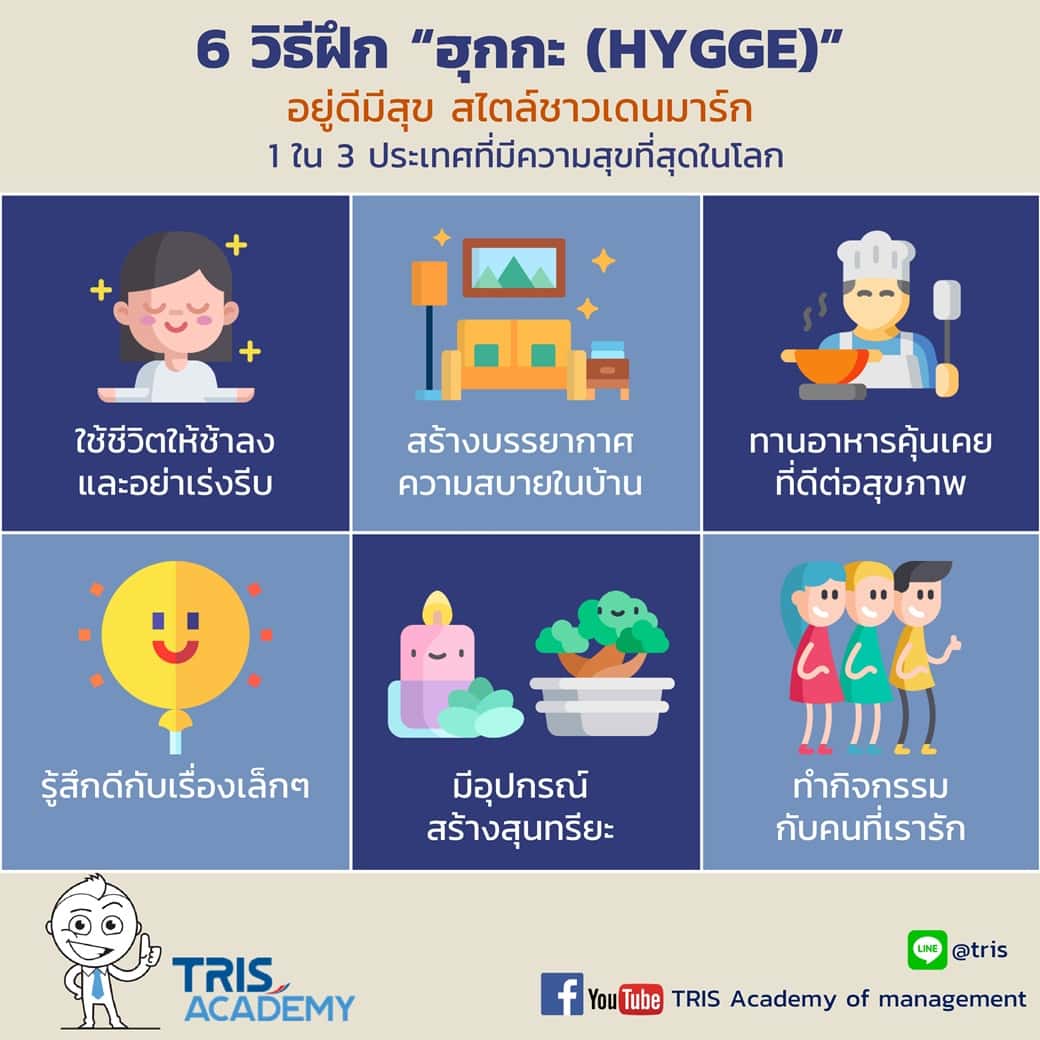 6 วิธีฝึก “ฮุกกะ (HYGGE)”

อยู่ดีมีสุข สไตล์ชาวเดนมาร์ก

1 ใน 3 ประเทศที่มีความสุขที่สุดในโลก

ใช้ชีวิตให้ช้าลง และอย่าเร่งรีบ

สร้างบรรยากาศ ความสบายในบ้าน

ทานอาหารคุ้นเคย ที่ดีต่อสุขภาพ

รู้สึกดีกับเรื่องเล็กๆ

มีอุปกรณ์ สร้างสุนทรียะ

ทำกิจกรรม กับคนที่เรารัก

TRIS ACADEMY

LINE @tris

YouTube TRIS Academy of management