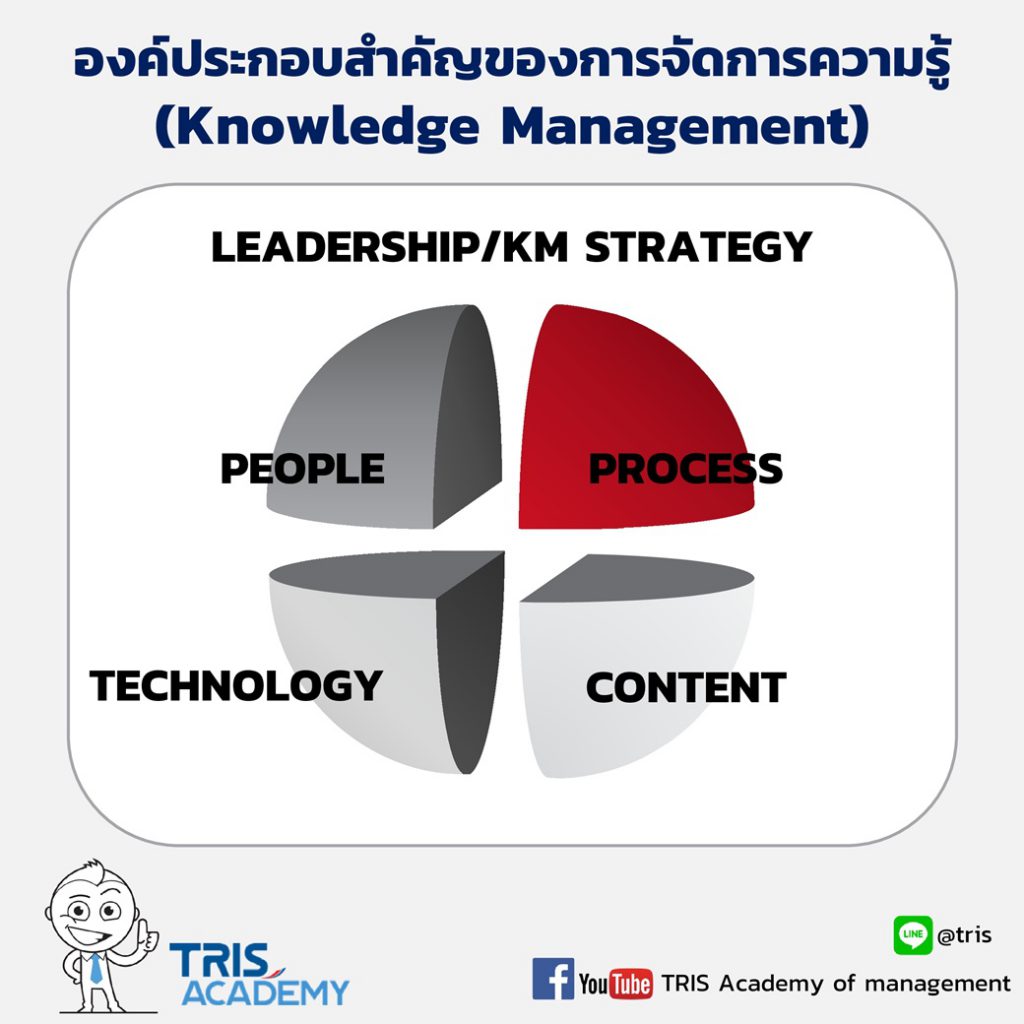 องค์ประกอบสำคัญของการจัดการความรู้
(Knowledge Management)

LEADERSHIP/KM STRATEGY

PEOPLE

PROCESS

TECHNOLOGY

CONTENT

TRIS ACADEMY

LINE @tris

YouTube TRIS Academy of management