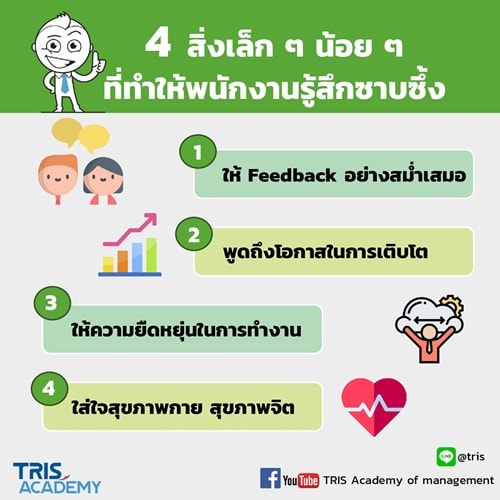 4 สิ่งเล็ก ๆ น้อย ๆ
ที่ทำให้พนักงานรู้สึกซาบซึ้ง

1
ให้ Feedback อย่างสม่ำเสมอ

2
พูดถึงโอกาสในการเติบโต

3
ให้ความยืดหยุ่นในการทำงาน

4
ใส่ใจสุขภาพกาย สุขภาพจิต

TRIS ACADEMY

LINE @tris

YouTube TRIS Academy of management