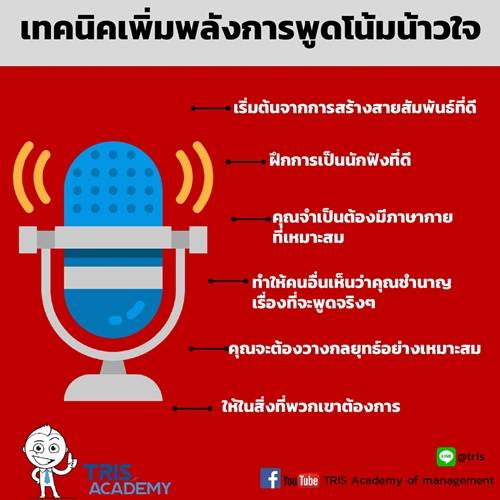 เทคนิคเพิ่มพลังการพูดโน้มน้าวใจ

เริ่มต้นจากการสร้างสายสัมพันธ์ที่ดี

ฝึกการเป็นนักฟังที่ดี

คุณจำเป็นต้องมีภาษากายที่เหมาะสม

ทำให้คนอื่นเห็นว่าคุณชำนาญเรื่องที่จะพูดจริงๆ

คุณจะต้องวางกลยุทธ์อย่างเหมาะสม

ให้ในสิ่งที่พวกเขาต้องการ

TRIS ACADEMY

LINE @tris

YouTube TRIS Academy of management