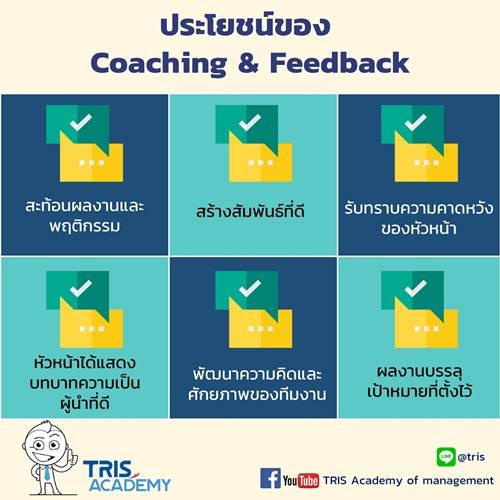 ประโยชน์ของ
Coaching & Feedback

สะท้อนผลงานและพฤติกรรม

สร้างสัมพันธ์ที่ดี

รับทราบความคาดหวังของหัวหน้า

หัวหน้าได้แสดงบทบาทความเป็นผู้นำที่ดี

พัฒนาความคิดและศักยภาพของทีมงาน

ผลงานบรรลุเป้าหมายที่ตั้งไว้

TRIS ACADEMY

LINE @tris

YouTube TRIS Academy of management