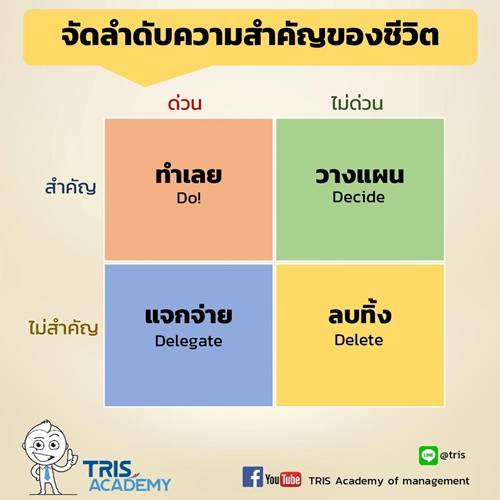 จัดลำดับความสำคัญของชีวิต

|  | ด่วน | ไม่ด่วน |
|---|---|---|
| สำคัญ | ทำเลย Do! | วางแผน Decide |
| ไม่สำคัญ | แจกจ่าย Delegate | ลบทิ้ง Delete |

TRIS ACADEMY

LINE @tris

f YouTube TRIS Academy of management