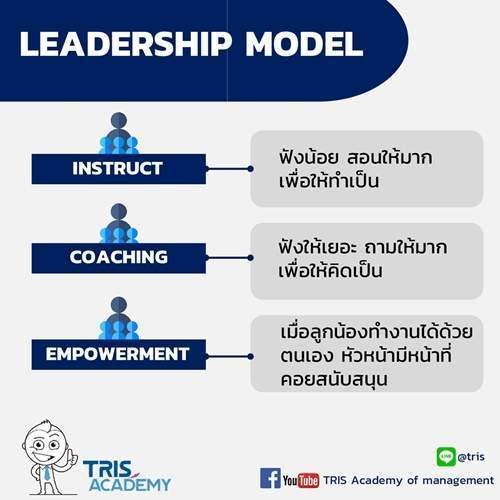 LEADERSHIP MODEL

INSTRUCT

ฟังน้อย สอนให้มาก เพื่อให้ทำเป็น

COACHING

ฟังให้เยอะ ถามให้มาก เพื่อให้คิดเป็น

EMPOWERMENT

เมื่อลูกน้องทำงานได้ด้วยตนเอง หัวหน้ามีหน้าที่คอยสนับสนุน

TRIS ACADEMY

LINE @tris

YouTube TRIS Academy of management