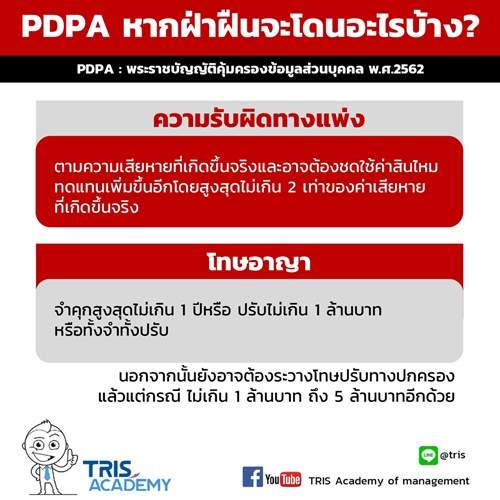 PDPA หากฝ่าฝืนจะโดนอะไรบ้าง?

PDPA : พระราชบัญญัติคุ้มครองข้อมูลส่วนบุคคล พ.ศ.2562

ความรับผิดทางแพ่ง

ตามความเสียหายที่เกิดขึ้นจริงและอาจต้องชดใช้ค่าสินไหมทดแทนเพิ่มขึ้นอีกโดยสูงสุดไม่เกิน 2 เท่าของค่าเสียหายที่เกิดขึ้นจริง

โทษอาญา

จำคุกสูงสุดไม่เกิน 1 ปีหรือ ปรับไม่เกิน 1 ล้านบาท หรือทั้งจำทั้งปรับ

นอกจากนั้นยังอาจต้องระวางโทษปรับทางปกครอง แล้วแต่กรณี ไม่เกิน 1 ล้านบาท ถึง 5 ล้านบาทอีกด้วย

TRIS ACADEMY

LINE @tris

YouTube TRIS Academy of management