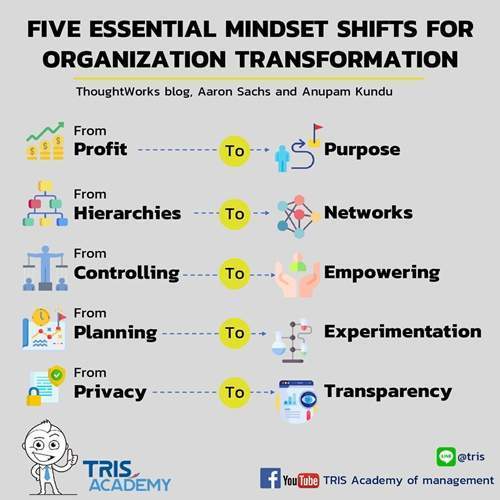 FIVE ESSENTIAL MINDSET SHIFTS FOR ORGANIZATION TRANSFORMATION

ThoughtWorks blog, Aaron Sachs and Anupam Kundu

From Profit To Purpose

From Hierarchies To Networks

From Controlling To Empowering

From Planning To Experimentation

From Privacy To Transparency

TRIS ACADEMY

LINE @tris

YouTube TRIS Academy of management