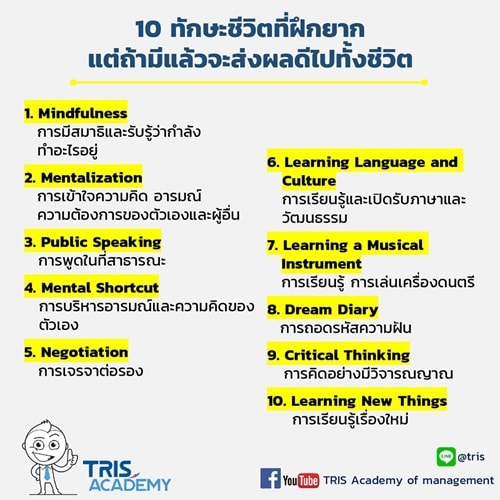 10 ทักษะชีวิตที่ฝึกยาก
แต่ถ้ามีแล้วจะส่งผลดีไปทั้งชีวิต

1. Mindfulness
การมีสมาธิและรับรู้ว่ากำลังทำอะไรอยู่

2. Mentalization
การเข้าใจความคิด อารมณ์ ความต้องการของตัวเองและผู้อื่น

3. Public Speaking
การพูดในที่สาธารณะ

4. Mental Shortcut
การบริหารอารมณ์และความคิดของตัวเอง

5. Negotiation
การเจรจาต่อรอง

6. Learning Language and Culture
การเรียนรู้และเปิดรับภาษาและวัฒนธรรม

7. Learning a Musical Instrument
การเรียนรู้ การเล่นเครื่องดนตรี

8. Dream Diary
การถอดรหัสความฝัน

9. Critical Thinking
การคิดอย่างมีวิจารณญาณ

10. Learning New Things
การเรียนรู้เรื่องใหม่

TRIS ACADEMY

LINE @tris

YouTube TRIS Academy of management