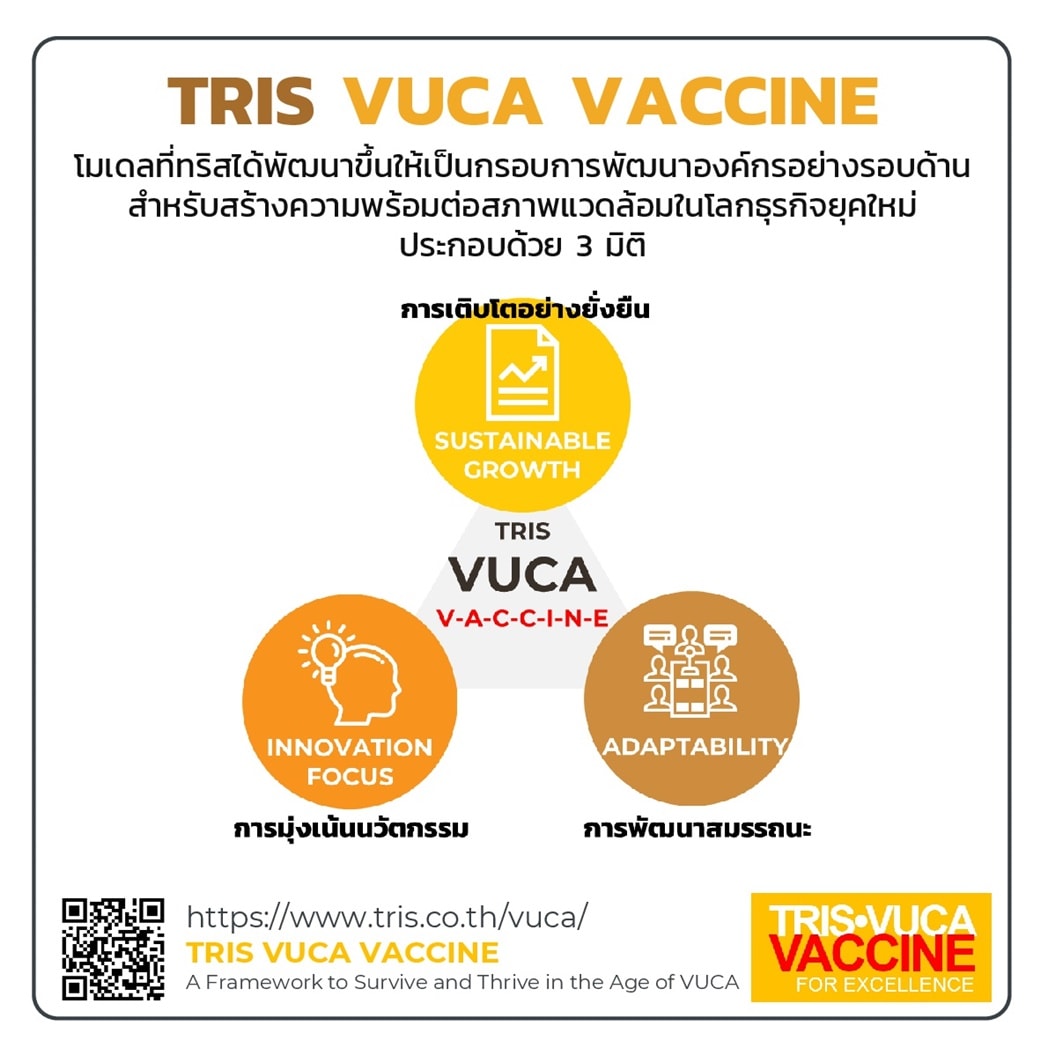 TRIS VUCA VACCINE

โมเดลที่ทริสได้พัฒนาขึ้นให้เป็นกรอบการพัฒนาองค์กรอย่างรอบด้าน สำหรับสร้างความพร้อมต่อสภาพแวดล้อมในโลกธุรกิจยุคใหม่ ประกอบด้วย 3 มิติ

การเติบโตอย่างยั่งยืน

SUSTAINABLE GROWTH

TRIS
VUCA
V-A-C-C-I-N-E

INNOVATION FOCUS

ADAPTABILITY

การมุ่งเน้นนวัตกรรม

การพัฒนาสมรรถนะ

https://www.tris.co.th/vuca/
TRIS VUCA VACCINE
A Framework to Survive and Thrive in the Age of VUCA

TRIS•VUCA
VACCINE
FOR EXCELLENCE