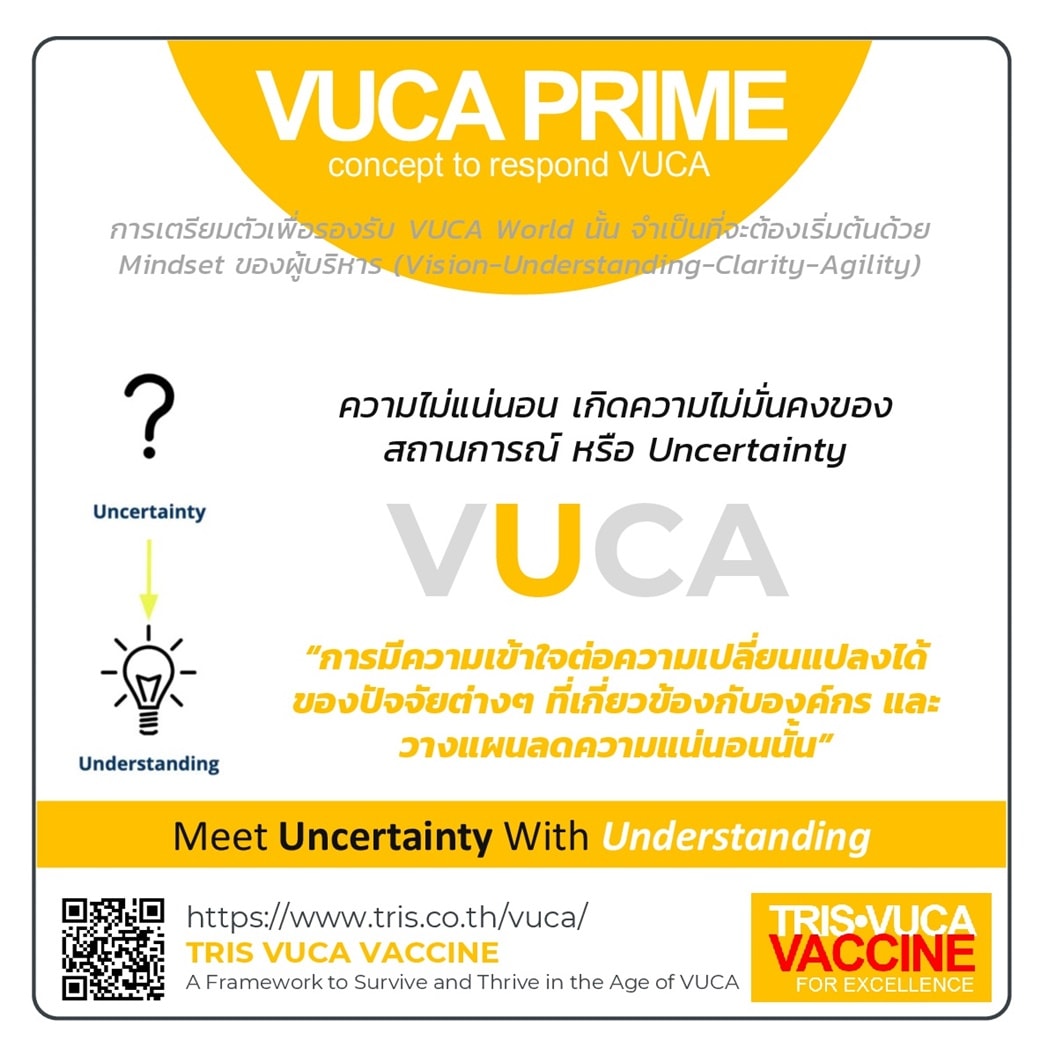 VUCA PRIME
concept to respond VUCA

การเตรียมตัวเพื่อรองรับ VUCA World นั้น จำเป็นที่จะต้องเริ่มต้นด้วย Mindset ของผู้บริหาร (Vision-Understanding-Clarity-Agility)

?

Uncertainty

Understanding

ความไม่แน่นอน เกิดความไม่มั่นคงของสถานการณ์ หรือ Uncertainty

VUCA

"การมีความเข้าใจต่อความเปลี่ยนแปลงได้ของปัจจัยต่างๆ ที่เกี่ยวข้องกับองค์กร และวางแผนลดความแน่นอนนั้น"

Meet Uncertainty With Understanding

https://www.tris.co.th/vuca/
TRIS VUCA VACCINE
A Framework to Survive and Thrive in the Age of VUCA

TRIS•VUCA
VACCINE
FOR EXCELLENCE