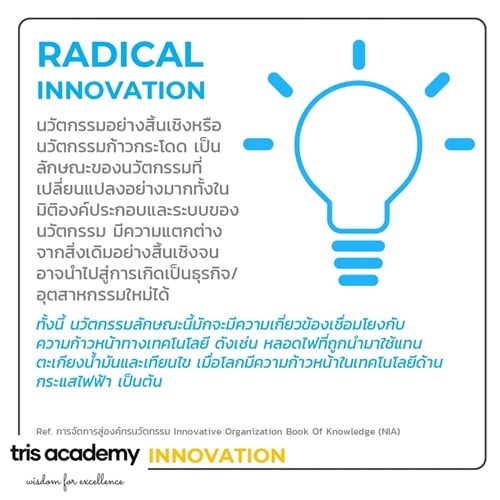 RADICAL
INNOVATION

นวัตกรรมอย่างสิ้นเชิงหรือนวัตกรรมก้าวกระโดด เป็นลักษณะของนวัตกรรมที่เปลี่ยนแปลงอย่างมากทั้งในมิติองค์ประกอบและระบบของนวัตกรรม มีความแตกต่างจากสิ่งเดิมอย่างสิ้นเชิงจนอาจนำไปสู่การเกิดเป็นธุรกิจ/อุตสาหกรรมใหม่ได้

ทั้งนี้ นวัตกรรมลักษณะนี้มักจะมีความเกี่ยวข้องเชื่อมโยงกับความก้าวหน้าทางเทคโนโลยี ดังเช่น หลอดไฟที่ถูกนำมาใช้แทนตะเกียงน้ำมันและเทียนไข เมื่อโลกมีความก้าวหน้าในเทคโนโลยีด้านกระแสไฟฟ้า เป็นต้น

Ref. การจัดการสู่องค์กรนวัตกรรม Innovative Organization Book Of Knowledge (NIA)

tris academy INNOVATION
wisdom for excellence