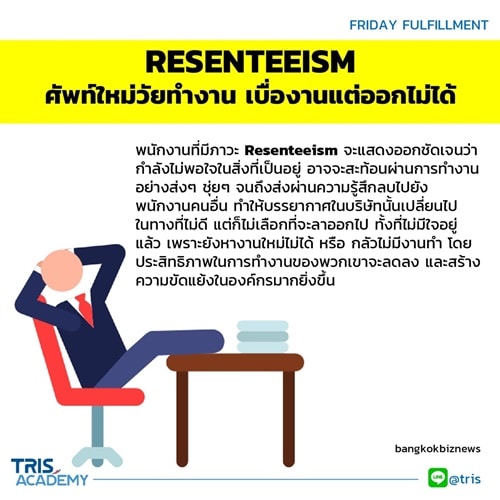 FRIDAY FULFILLMENT

RESENTEEISM
ศัพท์ใหม่วัยทำงาน เบื่องานแต่ออกไม่ได้

พนักงานที่มีภาวะ Resenteeism จะแสดงออกชัดเจนว่ากำลังไม่พอใจในสิ่งที่เป็นอยู่ อาจจะสะท้อนผ่านการทำงานอย่างส่งๆ ชุ่ยๆ จนถึงส่งผ่านความรู้สึกลบไปยังพนักงานคนอื่น ทำให้บรรยากาศในบริษัทนั้นเปลี่ยนไปในทางที่ไม่ดี แต่ก็ไม่เลือกที่จะลาออกไป ทั้งที่ไม่มีใจอยู่แล้ว เพราะยังหางานใหม่ไม่ได้ หรือ กลัวไม่มีงานทำ โดยประสิทธิภาพในการทำงานของพวกเขาจะลดลง และสร้างความขัดแย้งในองค์กรมากยิ่งขึ้น

bangkokbiznews

TRIS ACADEMY

LINE @tris