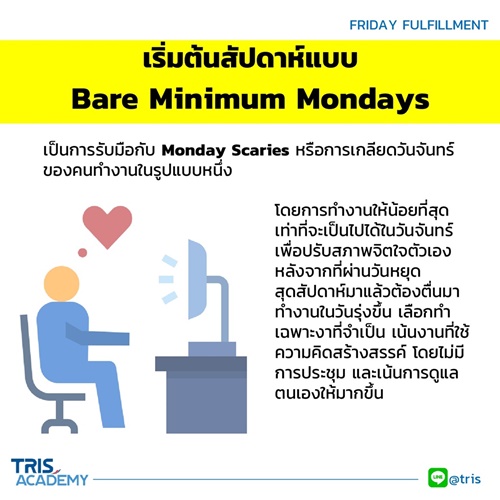 FRIDAY FULFILLMENT

เริ่มต้นสัปดาห์แบบ
Bare Minimum Mondays

เป็นการรับมือกับ Monday Scaries หรือการเกลียดวันจันทร์ของคนทำงานในรูปแบบหนึ่ง

โดยการทำงานให้น้อยที่สุดเท่าที่จะเป็นไปได้ในวันจันทร์ เพื่อปรับสภาพจิตใจตัวเอง หลังจากที่ผ่านวันหยุดสุดสัปดาห์มาแล้วต้องตื่นมาทำงานในวันรุ่งขึ้น เลือกทำเฉพาะงาที่จำเป็น เน้นงานที่ใช้ความคิดสร้างสรรค์ โดยไม่มีการประชุม และเน้นการดูแลตนเองให้มากขึ้น

TRIS ACADEMY

LINE @tris