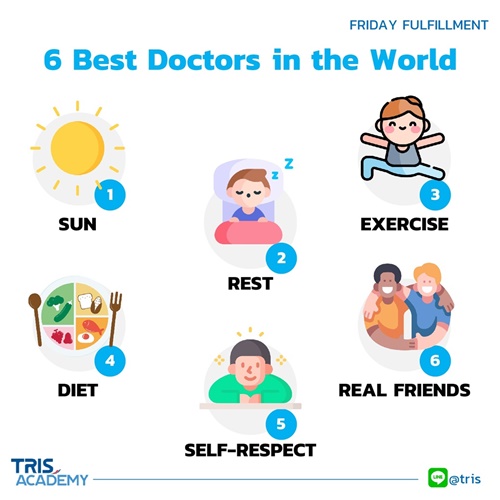 FRIDAY FULFILLMENT

6 Best Doctors in the World

1
SUN

z z

2
REST

3
EXERCISE

4
DIET

5
SELF-RESPECT

6
REAL FRIENDS

TRIS ACADEMY

LINE @tris