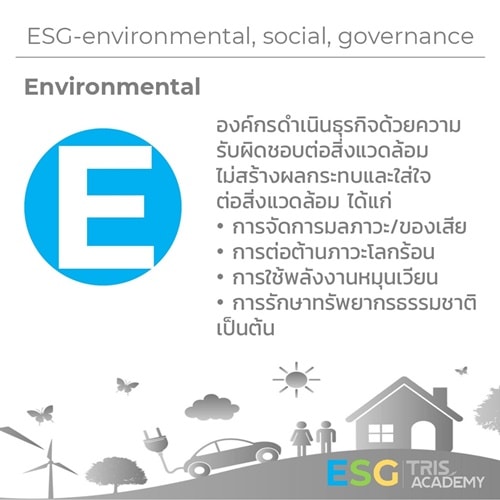 ESG-environmental, social, governance

Environmental

E

องค์กรดำเนินธุรกิจด้วยความรับผิดชอบต่อสิ่งแวดล้อม ไม่สร้างผลกระทบและใส่ใจต่อสิ่งแวดล้อม ได้แก่
• การจัดการมลภาวะ/ของเสีย
• การต่อต้านภาวะโลกร้อน
• การใช้พลังงานหมุนเวียน
• การรักษาทรัพยากรธรรมชาติ
เป็นต้น

ESG TRIS ACADEMY