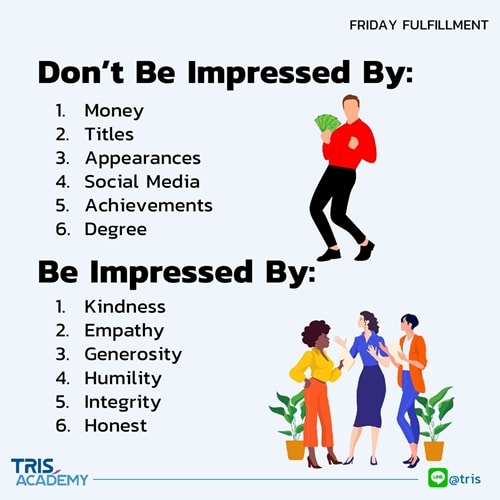 FRIDAY FULFILLMENT

Don't Be Impressed By:

1. Money
2. Titles
3. Appearances
4. Social Media
5. Achievements
6. Degree

Be Impressed By:

1. Kindness
2. Empathy
3. Generosity
4. Humility
5. Integrity
6. Honest

TRIS ACADEMY

LINE @tris