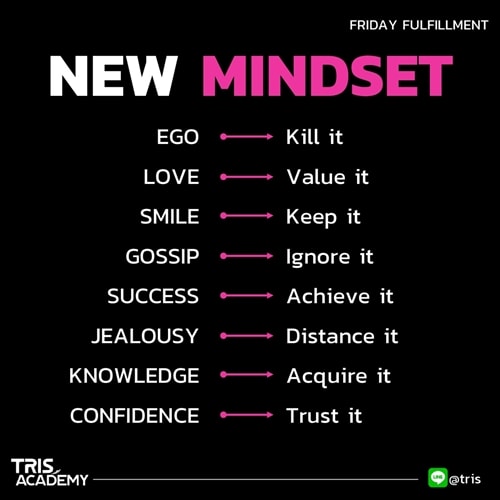 FRIDAY FULFILLMENT

NEW MINDSET

EGO → Kill it
LOVE → Value it
SMILE → Keep it
GOSSIP → Ignore it
SUCCESS → Achieve it
JEALOUSY → Distance it
KNOWLEDGE → Acquire it
CONFIDENCE → Trust it

TRIS ACADEMY

LINE @tris