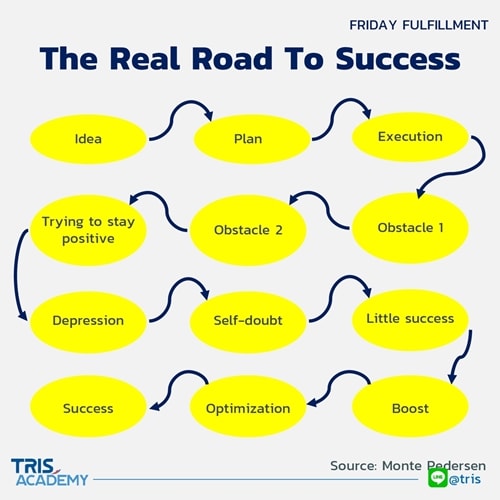 FRIDAY FULFILLMENT

The Real Road To Success

Idea

Plan

Execution

Obstacle 1

Obstacle 2

Trying to stay positive

Depression

Self-doubt

Little success

Boost

Optimization

Success

TRIS ACADEMY

Source: Monte Pedersen

LINE @tris