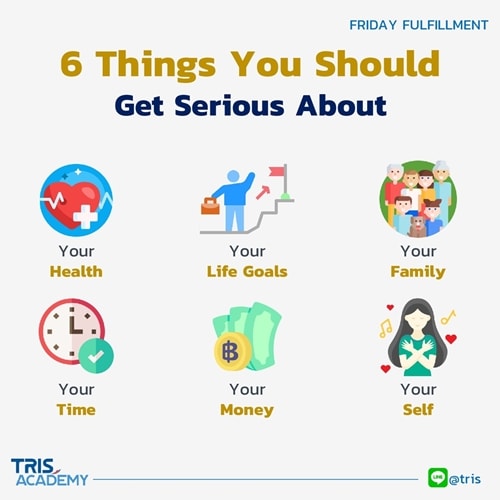 FRIDAY FULFILLMENT

6 Things You Should
Get Serious About

Your
Health

Your
Life Goals

Your
Family

Your
Time

฿

Your
Money

Your
Self

TRIS
ACADEMY

LINE @tris