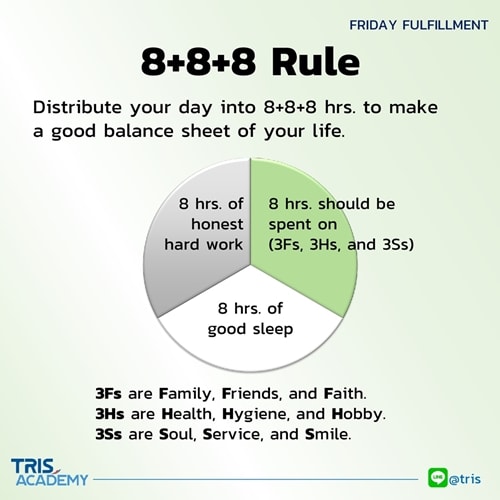 FRIDAY FULFILLMENT

8+8+8 Rule

Distribute your day into 8+8+8 hrs. to make a good balance sheet of your life.

8 hrs. of honest hard work

8 hrs. should be spent on (3Fs, 3Hs, and 3Ss)

8 hrs. of good sleep

3Fs are Family, Friends, and Faith.
3Hs are Health, Hygiene, and Hobby.
3Ss are Soul, Service, and Smile.

TRIS ACADEMY

LINE @tris