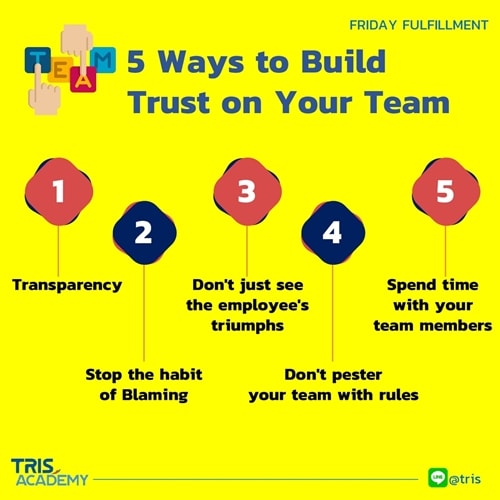 FRIDAY FULFILLMENT

TEAM

5 Ways to Build Trust on Your Team

1

Transparency

2

Stop the habit of Blaming

3

Don't just see the employee's triumphs

4

Don't pester your team with rules

5

Spend time with your team members

TRIS ACADEMY

LINE @tris