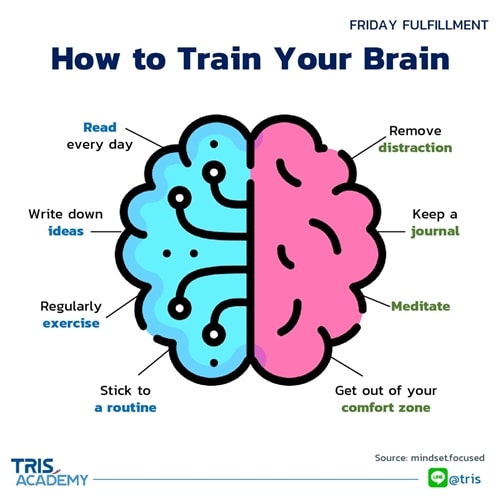 FRIDAY FULFILLMENT

How to Train Your Brain

Read every day

Write down ideas

Regularly exercise

Stick to a routine

Remove distraction

Keep a journal

Meditate

Get out of your comfort zone

TRIS ACADEMY

Source: mindset.focused

LINE @tris