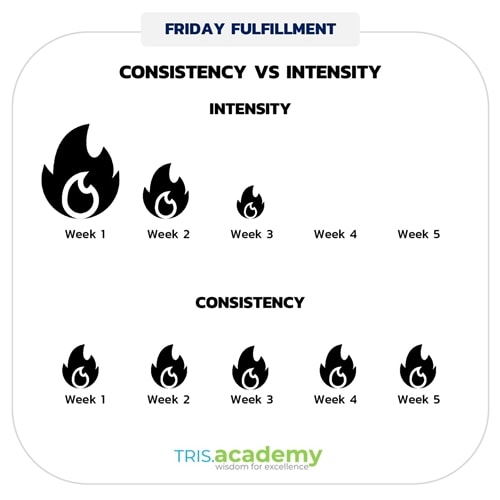 FRIDAY FULFILLMENT

CONSISTENCY VS INTENSITY

INTENSITY

Week 1 Week 2 Week 3 Week 4 Week 5

CONSISTENCY

Week 1 Week 2 Week 3 Week 4 Week 5

TRIS.academy
wisdom for excellence