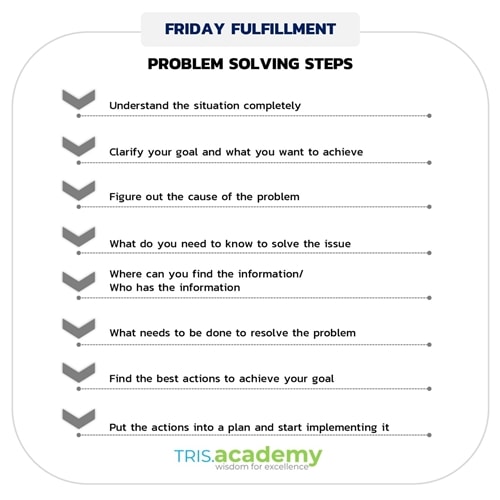 FRIDAY FULFILLMENT

PROBLEM SOLVING STEPS

Understand the situation completely

Clarify your goal and what you want to achieve

Figure out the cause of the problem

What do you need to know to solve the issue

Where can you find the information/
Who has the information

What needs to be done to resolve the problem

Find the best actions to achieve your goal

Put the actions into a plan and start implementing it

TRIS.academy
wisdom for excellence