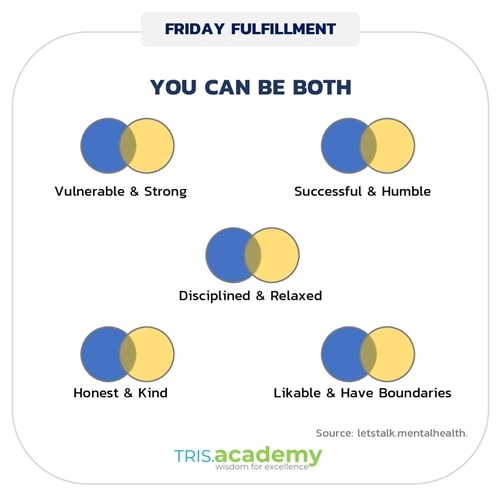 FRIDAY FULFILLMENT

YOU CAN BE BOTH

Vulnerable & Strong

Successful & Humble

Disciplined & Relaxed

Honest & Kind

Likable & Have Boundaries

Source: letstalk.mentalhealth.

TRIS.academy
wisdom for excellence