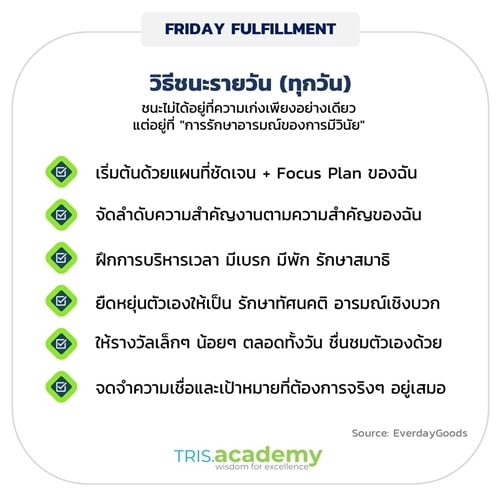 FRIDAY FULFILLMENT

วิธีชนะรายวัน (ทุกวัน)

ชนะไม่ได้อยู่ที่ความเก่งเพียงอย่างเดียว แต่อยู่ที่ "การรักษาอารมณ์ของการมีวินัย"

เริ่มต้นด้วยแผนที่ชัดเจน + Focus Plan ของฉัน

จัดลำดับความสำคัญงานตามความสำคัญของฉัน

ฝึกการบริหารเวลา มีเบรก มีพัก รักษาสมาธิ

ยืดหยุ่นตัวเองให้เป็น รักษาทัศนคติ อารมณ์เชิงบวก

ให้รางวัลเล็กๆ น้อยๆ ตลอดทั้งวัน ชื่นชมตัวเองด้วย

จดจำความเชื่อและเป้าหมายที่ต้องการจริงๆ อยู่เสมอ

Source: EverdayGoods

TRIS.academy
wisdom for excellence