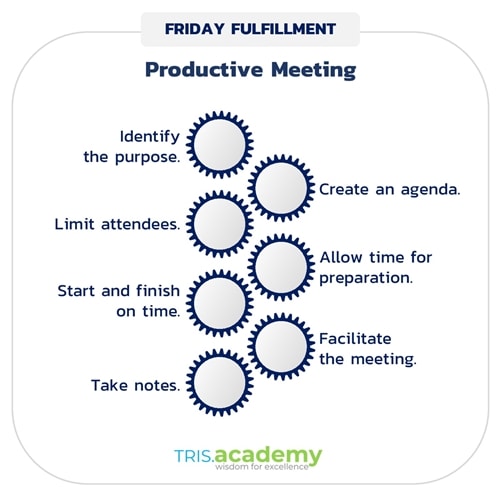 FRIDAY FULFILLMENT

Productive Meeting

Identify the purpose.

Create an agenda.

Limit attendees.

Allow time for preparation.

Start and finish on time.

Facilitate the meeting.

Take notes.

TRIS.academy
wisdom for excellence