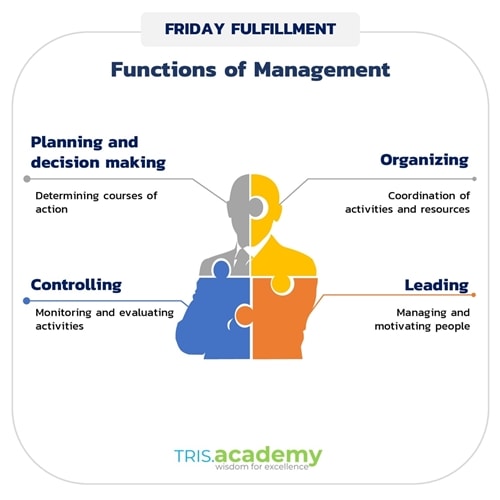 FRIDAY FULFILLMENT

Functions of Management

Planning and decision making

Determining courses of action

Organizing

Coordination of activities and resources

Controlling

Monitoring and evaluating activities

Leading

Managing and motivating people

TRIS.academy
wisdom for excellence