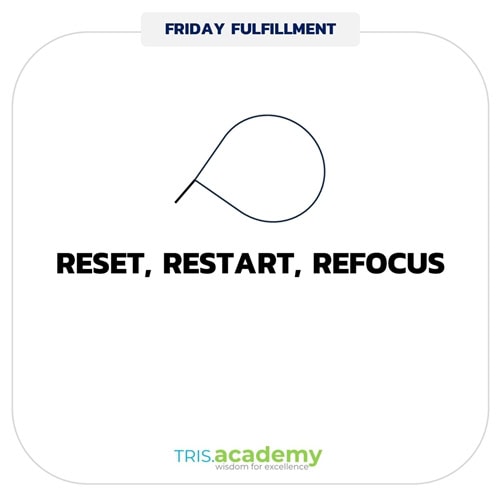 FRIDAY FULFILLMENT

RESET, RESTART, REFOCUS

TRIS.academy
wisdom for excellence