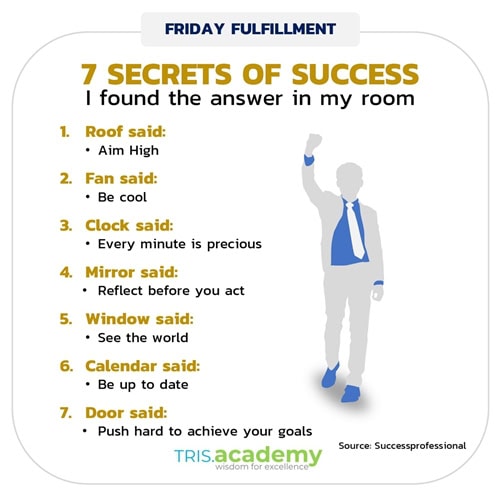 FRIDAY FULFILLMENT

7 SECRETS OF SUCCESS
I found the answer in my room

1. Roof said:
• Aim High

2. Fan said:
• Be cool

3. Clock said:
• Every minute is precious

4. Mirror said:
• Reflect before you act

5. Window said:
• See the world

6. Calendar said:
• Be up to date

7. Door said:
• Push hard to achieve your goals

Source: Successprofessional

TRIS.academy
wisdom for excellence