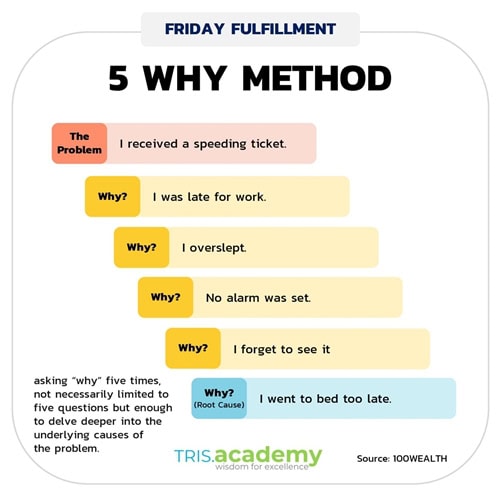 FRIDAY FULFILLMENT

5 WHY METHOD

The Problem I received a speeding ticket.

Why? I was late for work.

Why? I overslept.

Why? No alarm was set.

Why? I forget to see it

Why? (Root Cause) I went to bed too late.

asking "why" five times, not necessarily limited to five questions but enough to delve deeper into the underlying causes of the problem.

TRIS.academy
wisdom for excellence

Source: 100WEALTH