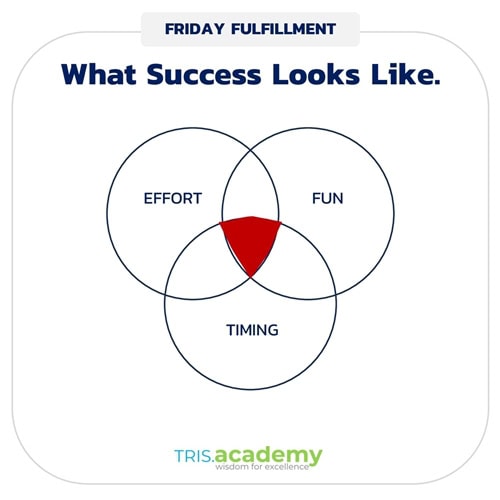 FRIDAY FULFILLMENT

What Success Looks Like.

EFFORT

FUN

TIMING

TRIS.academy
wisdom for excellence