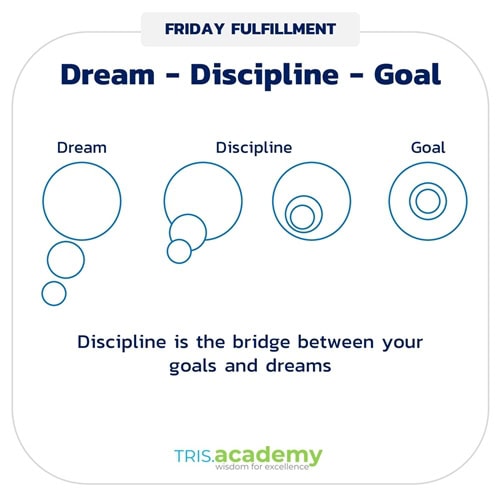 FRIDAY FULFILLMENT

Dream - Discipline - Goal

Dream

Discipline

Goal

Discipline is the bridge between your goals and dreams

TRIS.academy
wisdom for excellence