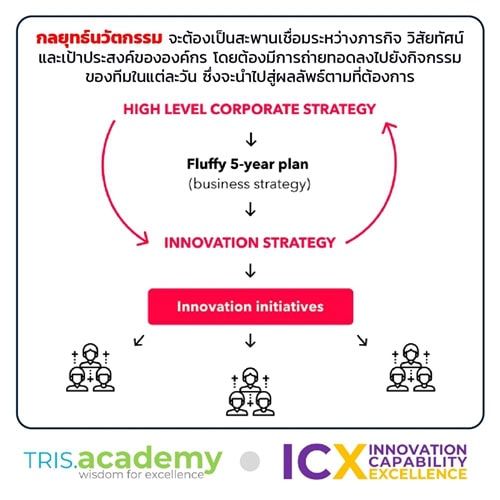 กลยุทธ์นวัตกรรม จะต้องเป็นสะพานเชื่อมระหว่างภารกิจ วิสัยทัศน์ และเป้าประสงค์ขององค์กร โดยต้องมีการถ่ายทอดลงไปยังกิจกรรมของทีมในแต่ละวัน ซึ่งจะนำไปสู่ผลลัพธ์ตามที่ต้องการ

HIGH LEVEL CORPORATE STRATEGY

Fluffy 5-year plan
(business strategy)

INNOVATION STRATEGY

Innovation initiatives

TRIS.academy
wisdom for excellence

ICX INNOVATION CAPABILITY EXCELLENCE