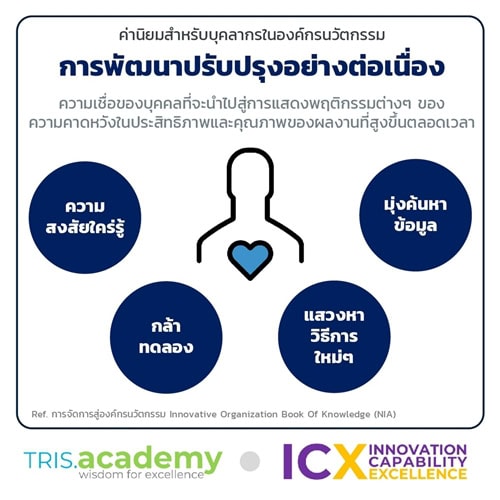 ค่านิยมสำหรับบุคลากรในองค์กรนวัตกรรม

การพัฒนาปรับปรุงอย่างต่อเนื่อง

ความเชื่อของบุคคลที่จะนำไปสู่การแสดงพฤติกรรมต่างๆ ของความคาดหวังในประสิทธิภาพและคุณภาพของผลงานที่สูงขึ้นตลอดเวลา

ความสงสัยใคร่รู้

มุ่งค้นหาข้อมูล

กล้าทดลอง

แสวงหาวิธีการใหม่ๆ

Ref. การจัดการสู่องค์กรนวัตกรรม Innovative Organization Book Of Knowledge (NIA)

TRIS.academy
wisdom for excellence

ICX INNOVATION CAPABILITY EXCELLENCE